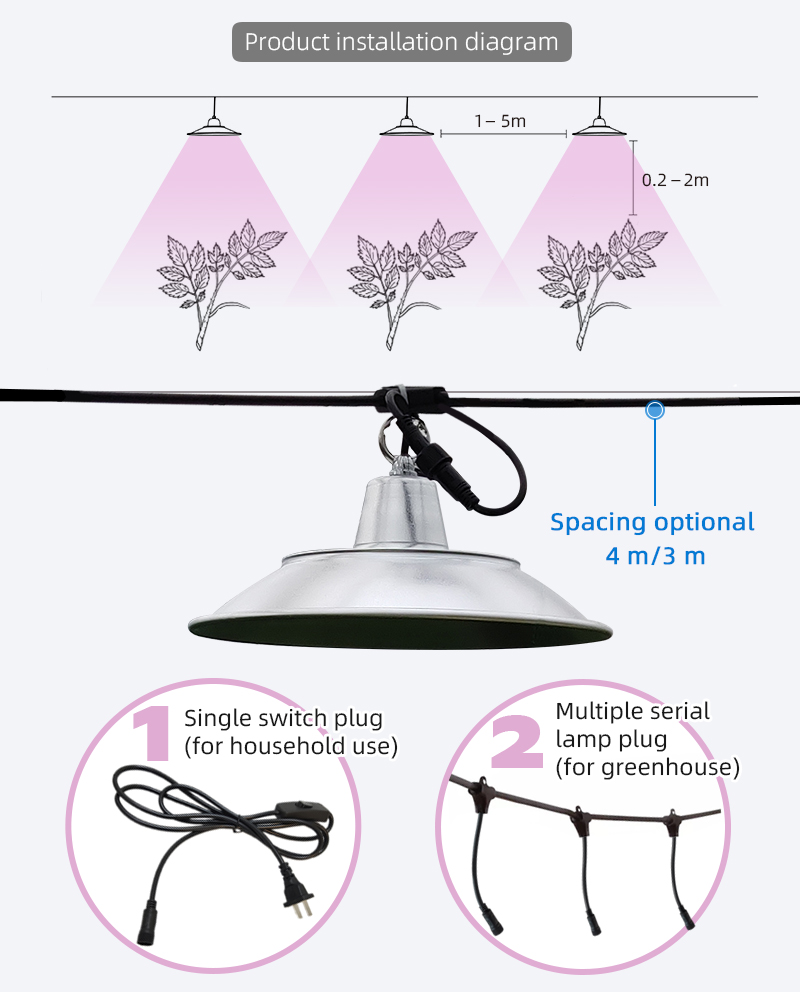 Product installation diagram

1 – 5m

0.2 – 2m

Spacing optional
4 m/3 m

1 Single switch plug (for household use)

2 Multiple serial lamp plug (for greenhouse)